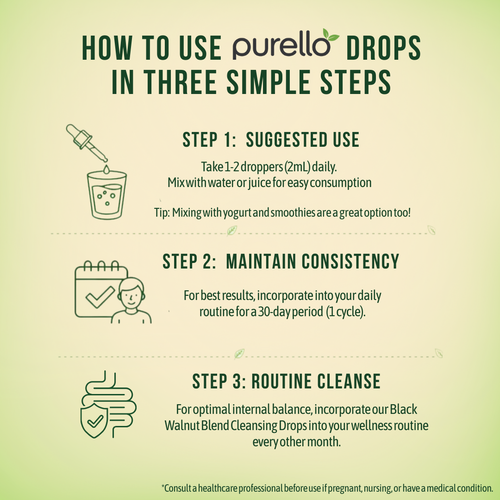 HOW TO USE purello DROPS IN THREE SIMPLE STEPS

STEP 1: SUGGESTED USE

Take 1-2 droppers (2mL) daily. Mix with water or juice for easy consumption

Tip: Mixing with yogurt and smoothies are a great option too!

STEP 2: MAINTAIN CONSISTENCY

For best results, incorporate into your daily routine for a 30-day period (1 cycle).

STEP 3: ROUTINE CLEANSE

For optimal internal balance, incorporate our Black Walnut Blend Cleansing Drops into your wellness routine every other month.

*Consult a healthcare professional before use if pregnant, nursing, or have a medical condition.